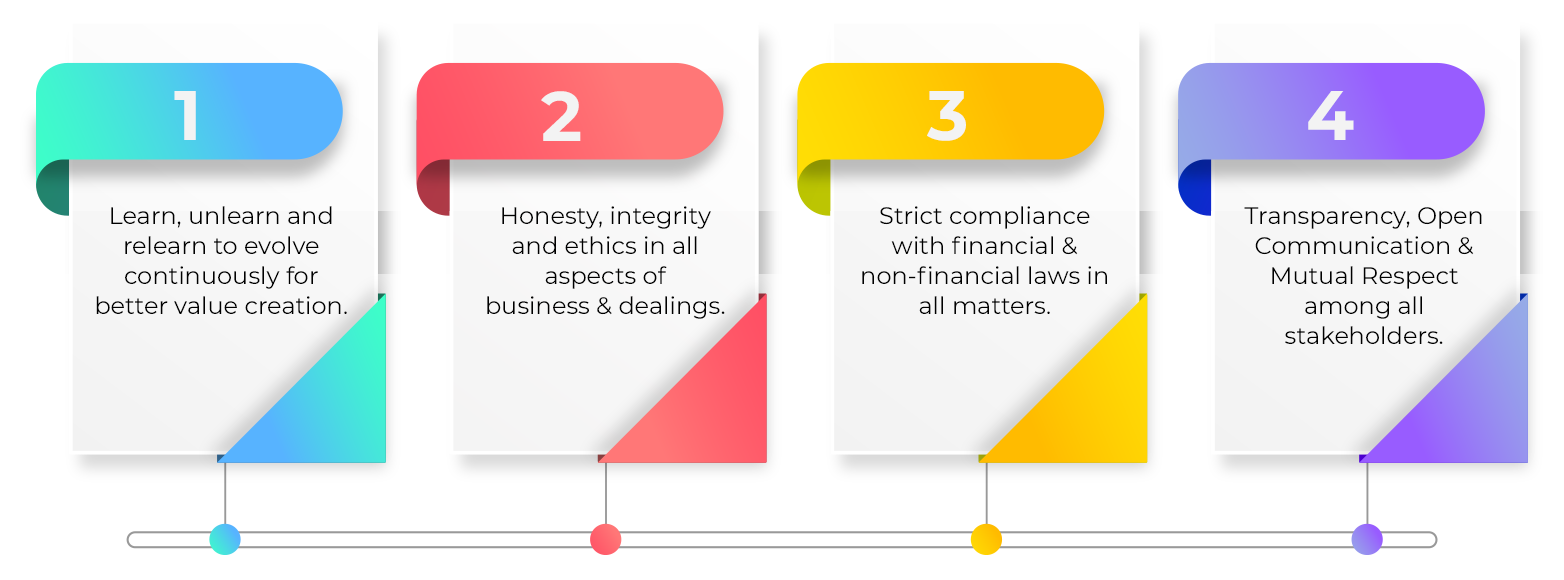 1

Learn, unlearn and relearn to evolve continuously for better value creation.

2

Honesty, integrity and ethics in all aspects of business & dealings.

3

Strict compliance with financial & non-financial laws in all matters.

4

Transparency, Open Communication & Mutual Respect among all stakeholders.